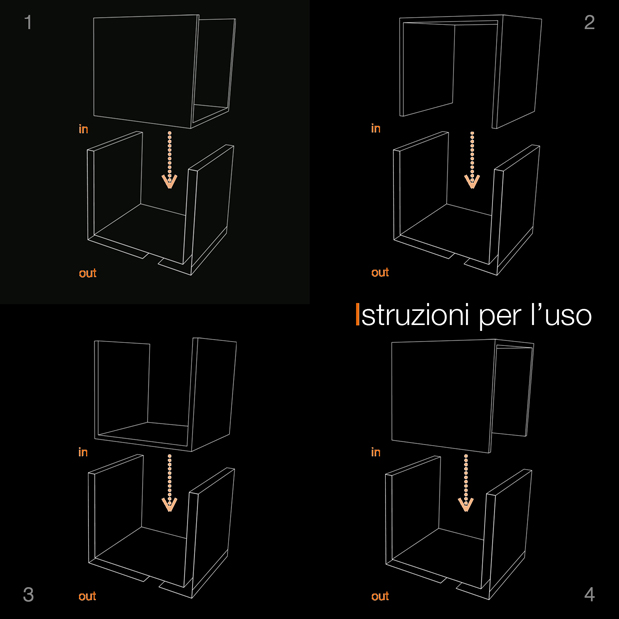 1

in

out

2

in

out

Istruzioni per l’uso

in

out

3

in

out

4